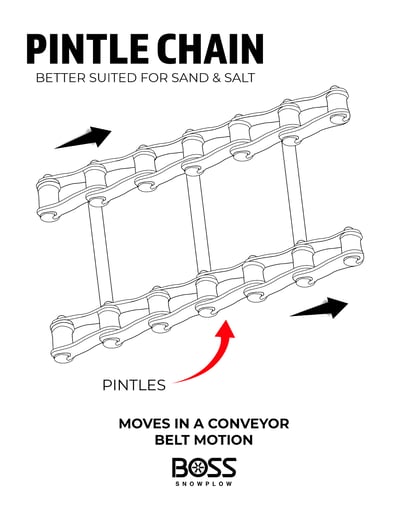 PINTLE CHAIN

BETTER SUITED FOR SAND & SALT

PINTLES

MOVES IN A CONVEYOR BELT MOTION

BOSS
SNOWPLOW